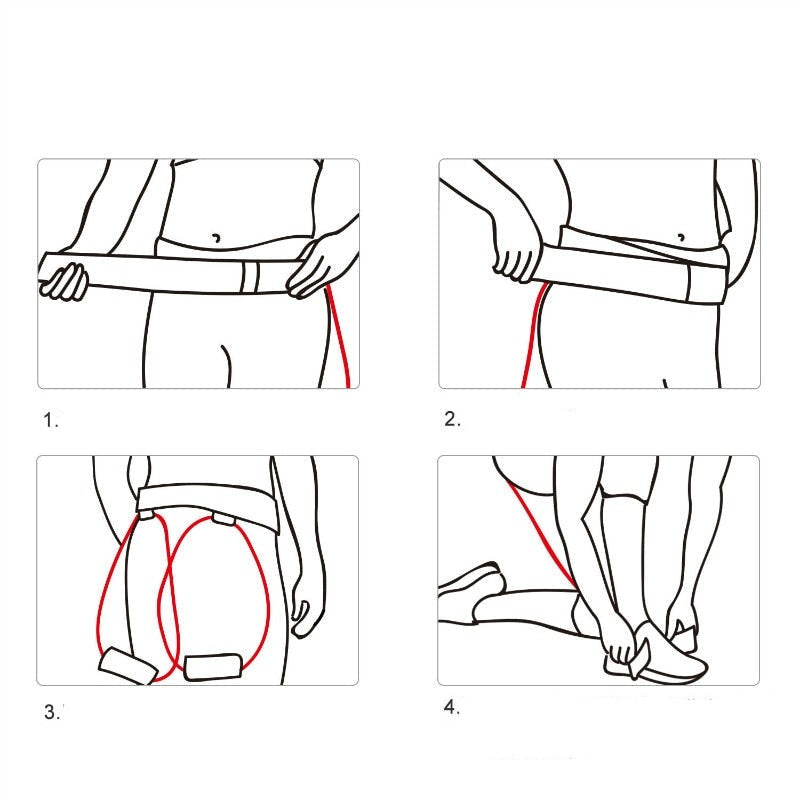 1.

2.

3.

4.